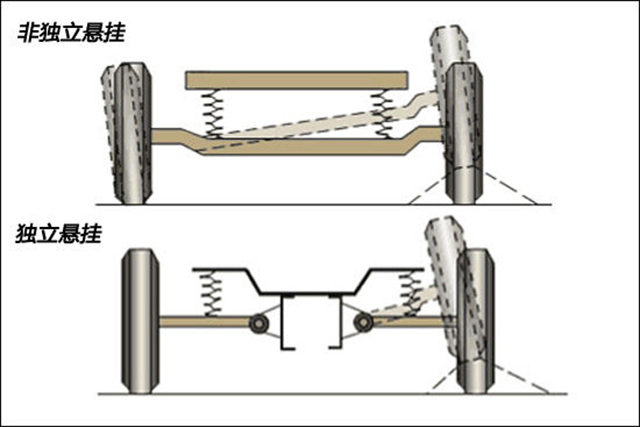 非独立悬挂

独立悬挂