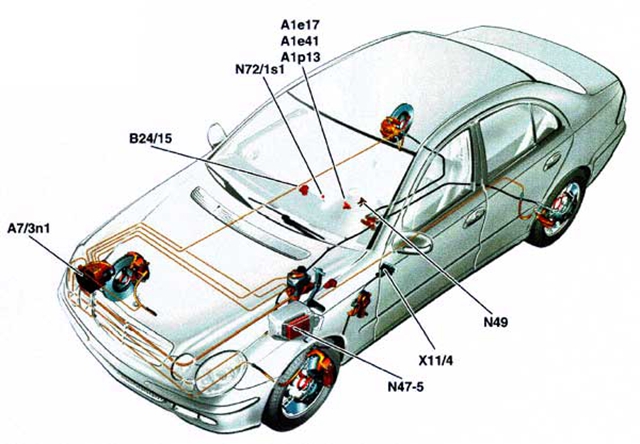 A1e17
A1e41
A1p13
N72/1s1
B24/15
A7/3n1
N49
X11/4
N47-5