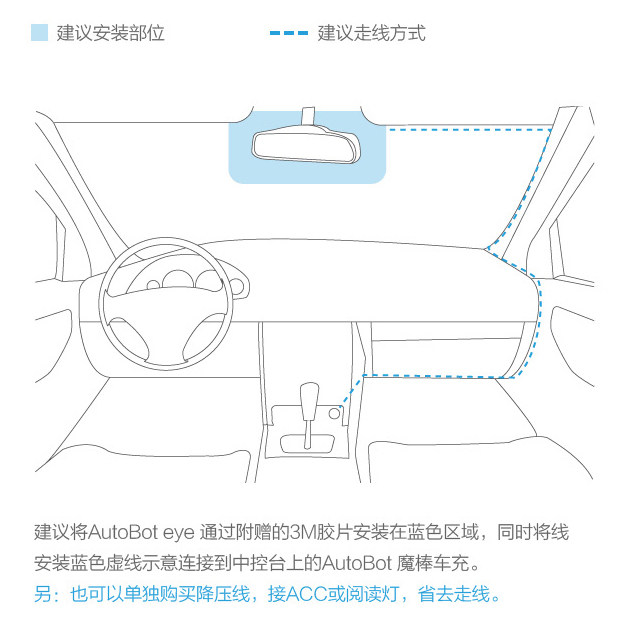 建议安装部位

建议走线方式

建议将AutoBot eye 通过附赠的3M胶片安装在蓝色区域，同时将线安装蓝色虚线示意连接到中控台上的AutoBot 魔棒车充。

另：也可以单独购买降压线，接ACC或阅读灯，省去走线。