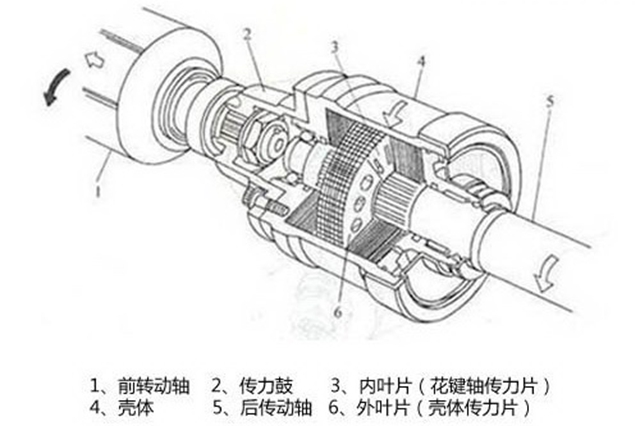 2
3
4
5
1
6

1、前转动轴　2、传力鼓　3、内叶片（花键轴传力片）
4、壳体　5、后传动轴　6、外叶片（壳体传力片）