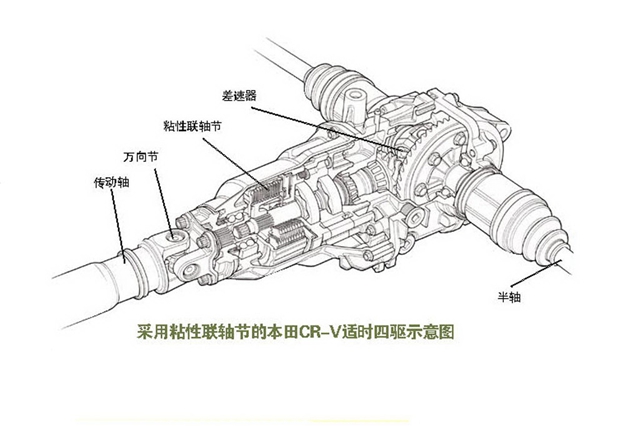 差速器

粘性联轴节

万向节

传动轴

半轴

采用粘性联轴节的本田CR-V适时四驱示意图