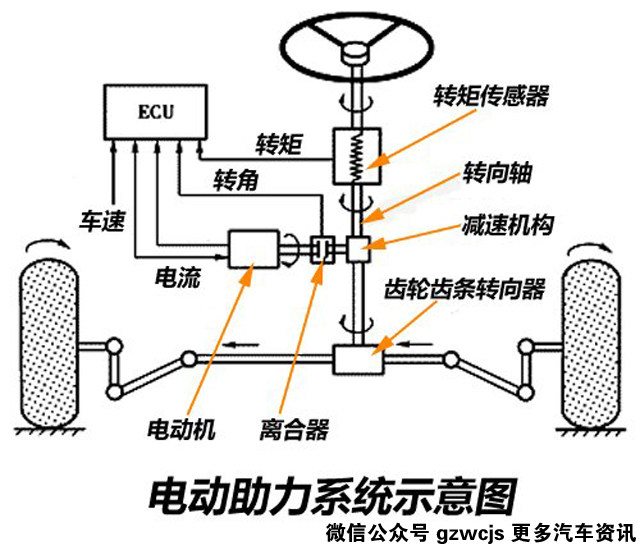 ECU

转矩传感器

转矩

转角

转向轴

车速

减速机构

电流

齿轮齿条转向器

电动机

离合器

电动助力系统示意图

微信公众号 gzwcjs 更多汽车资讯