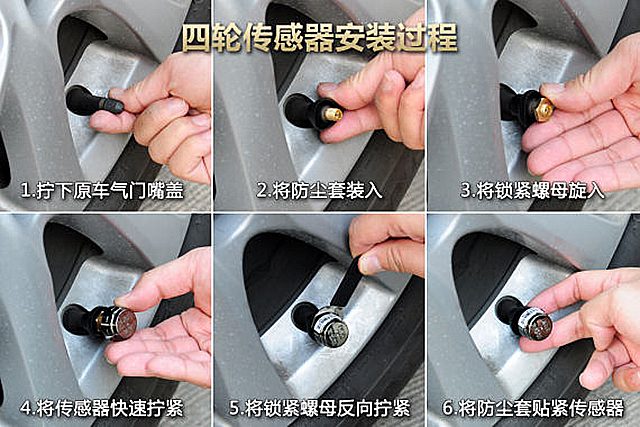 四轮传感器安装过程

1.拧下原车气门嘴盖

2.将防尘套装入

3.将锁紧螺母旋入

4.将传感器快速拧紧

5.将锁紧螺母反向拧紧

6.将防尘套贴紧传感器