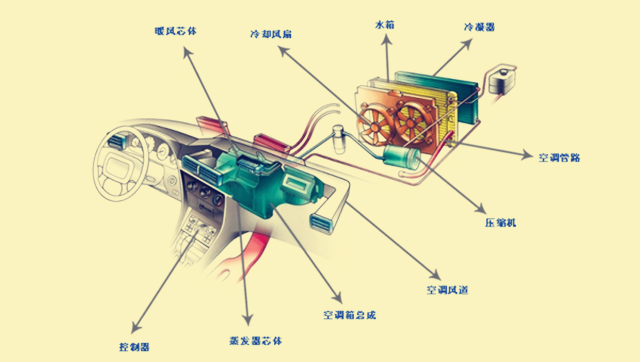 暖风芯体
冷却风扇
水箱
冷凝器
空调管路
压缩机
空调风道
空调箱总成
蒸发器芯体
控制器