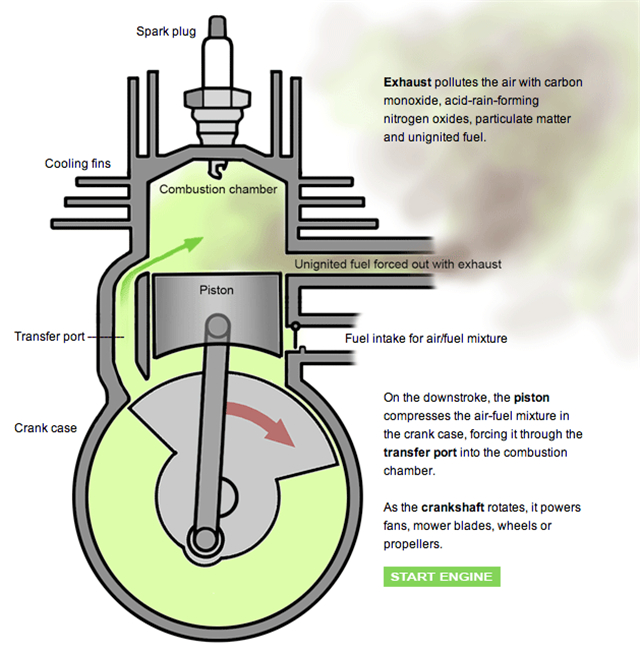 Spark plug

Exhaust pollutes the air with carbon monoxide, acid-rain-forming nitrogen oxides, particulate matter and unignited fuel.

Cooling fins

Combustion chamber

Unignited fuel forced out with exhaust

Piston

Transfer port

Fuel intake for air/fuel mixture

Crank case

On the downstroke, the piston compresses the air-fuel mixture in the crank case, forcing it through the transfer port into the combustion chamber.

As the crankshaft rotates, it powers fans, mower blades, wheels or propellers.

START ENGINE