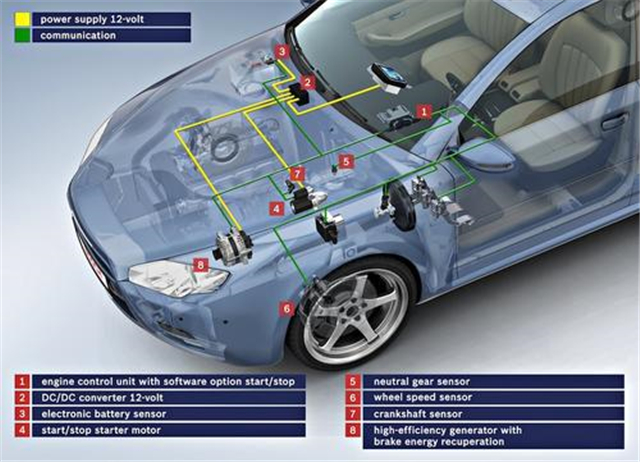 power supply 12-volt
communication

3
2
1
5
7
4
8
6

1 engine control unit with software option start/stop
2 DC/DC converter 12-volt
3 electronic battery sensor
4 start/stop starter motor

5 neutral gear sensor
6 wheel speed sensor
7 crankshaft sensor
8 high-efficiency generator with brake energy recuperation