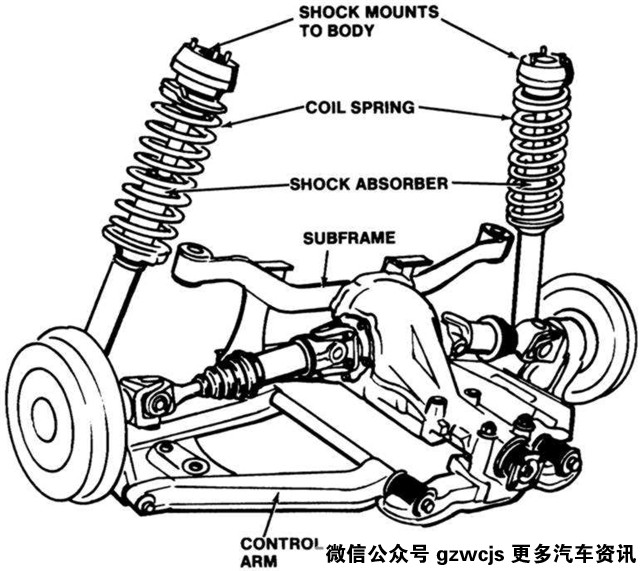 SHOCK MOUNTS TO BODY

COIL SPRING

SHOCK ABSORBER

SUBFRAME

CONTROL ARM

微信公众号 gzwcjs 更多汽车资讯