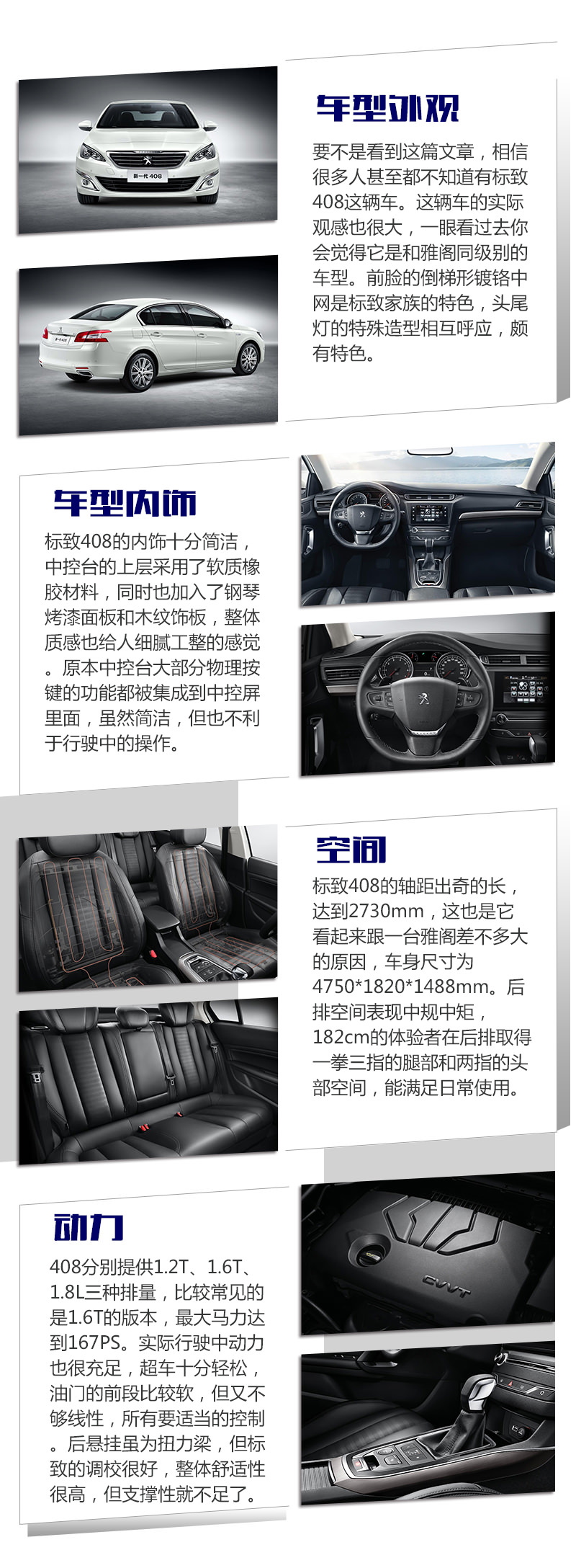 新一代 408

车型外观

要不是看到这篇文章，相信很多人甚至都不知道有标致408这辆车。这辆车的实际观感也很大，一眼看过去你会觉得它是和雅阁同级别的车型。前脸的倒梯形镀铬中网是标致家族的特色，头尾灯的特殊造型相互呼应，颇有特色。

车型内饰

标致408的内饰十分简洁，中控台的上层采用了软质橡胶材料，同时也加入了钢琴烤漆面板和木纹饰板，整体质感也给人细腻工整的感觉。原本中控台大部分物理按键的功能都被集成到中控屏里面，虽然简洁，但也不利于行驶中的操作。

空间

标致408的轴距出奇的长，达到2730mm，这也是它看起来跟一台雅阁差不多大的原因，车身尺寸为4750*1820*1488mm。后排空间表现中规中矩，182cm的体验者在后排取得一拳三指的腿部和两指的头部空间，能满足日常使用。

动力

408分别提供1.2T、1.6T、1.8L三种排量，比较常见的是1.6T的版本，最大马力达到167PS。实际行驶中动力也很充足，超车十分轻松，油门的前段比较软，但又不够线性，所有要适当的控制。后悬挂虽为扭力梁，但标致的调校很好，整体舒适性很高，但支撑性就不足了。

CVVT