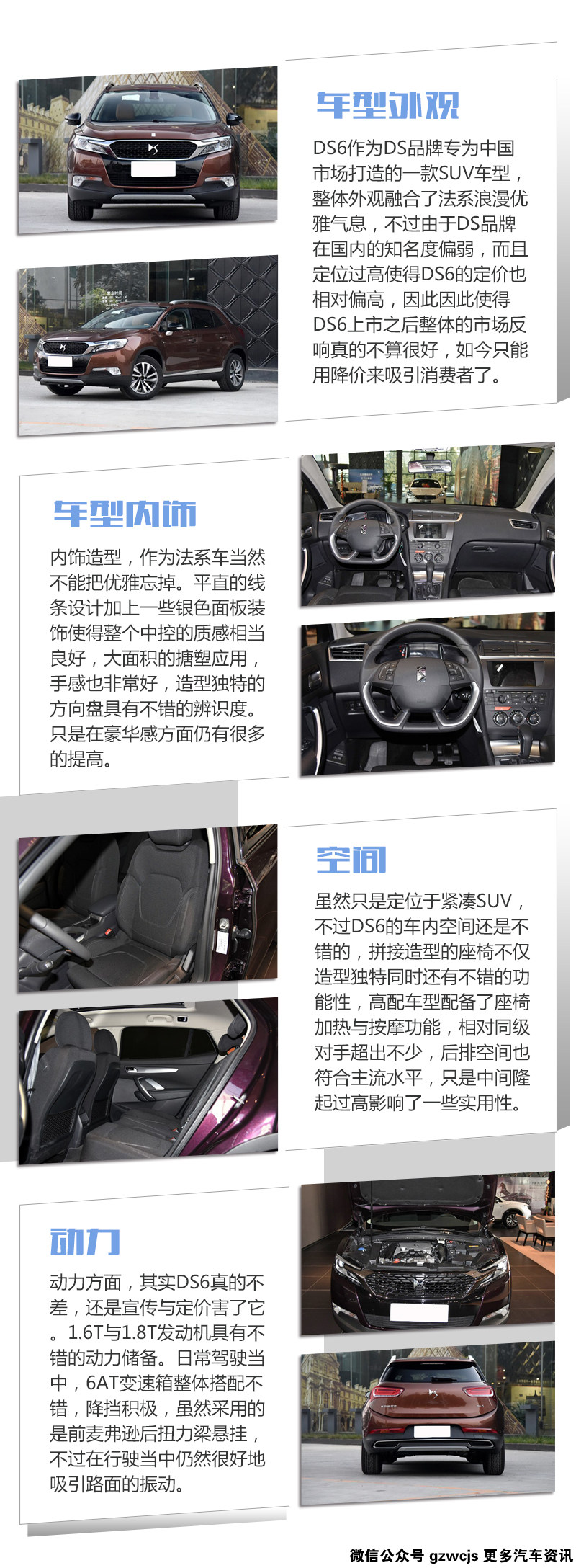 车型外观

DS6作为DS品牌专为中国市场打造的一款SUV车型，整体外观融合了法系浪漫优雅气息，不过由于DS品牌在国内的知名度偏弱，而且定位过高使得DS6的定价也相对偏高，因此因此使得DS6上市之后整体的市场反响真的不算很好，如今只能用降价来吸引消费者了。

车型内饰

内饰造型，作为法系车当然不能把优雅忘掉。平直的线条设计加上一些银色面板装饰使得整个中控的质感相当良好，大面积的搪塑应用，手感也非常好，造型独特的方向盘具有不错的辨识度。只是在豪华感方面仍有很多的提高。

空间

虽然只是定位于紧凑SUV，不过DS6的车内空间还是不错的，拼接造型的座椅不仅造型独特同时还有不错的功能性，高配车型配备了座椅加热与按摩功能，相对同级对手超出不少，后排空间也符合主流水平，只是中间隆起过高影响了一些实用性。

动力

动力方面，其实DS6真的不差，还是宣传与定价害了它。1.6T与1.8T发动机具有不错的动力储备。日常驾驶当中，6AT变速箱整体搭配不错，降挡积极，虽然采用的是前麦弗逊后扭力梁悬挂，不过在行驶当中仍然很好地吸引路面的振动。

微信公众号 gzwcjs 更多汽车资讯