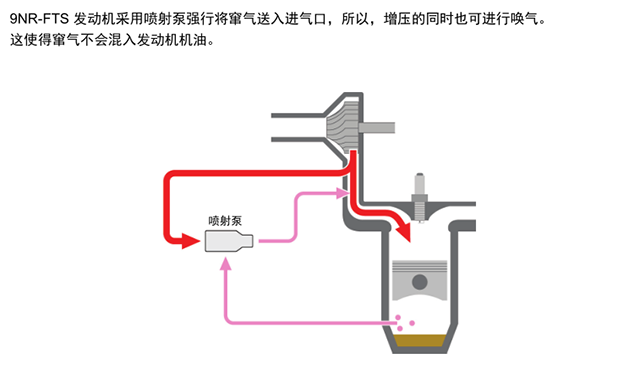 9NR-FTS 发动机采用喷射泵强行将窜气送入进气口，所以，增压的同时也可进行唤气。这使得窜气不会混入发动机机油。

喷射泵