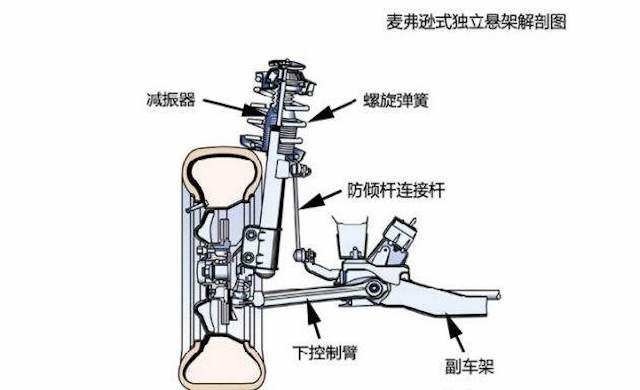 麦弗逊式独立悬架解剖图

减振器

螺旋弹簧

防倾杆连接杆

下控制臂

副车架