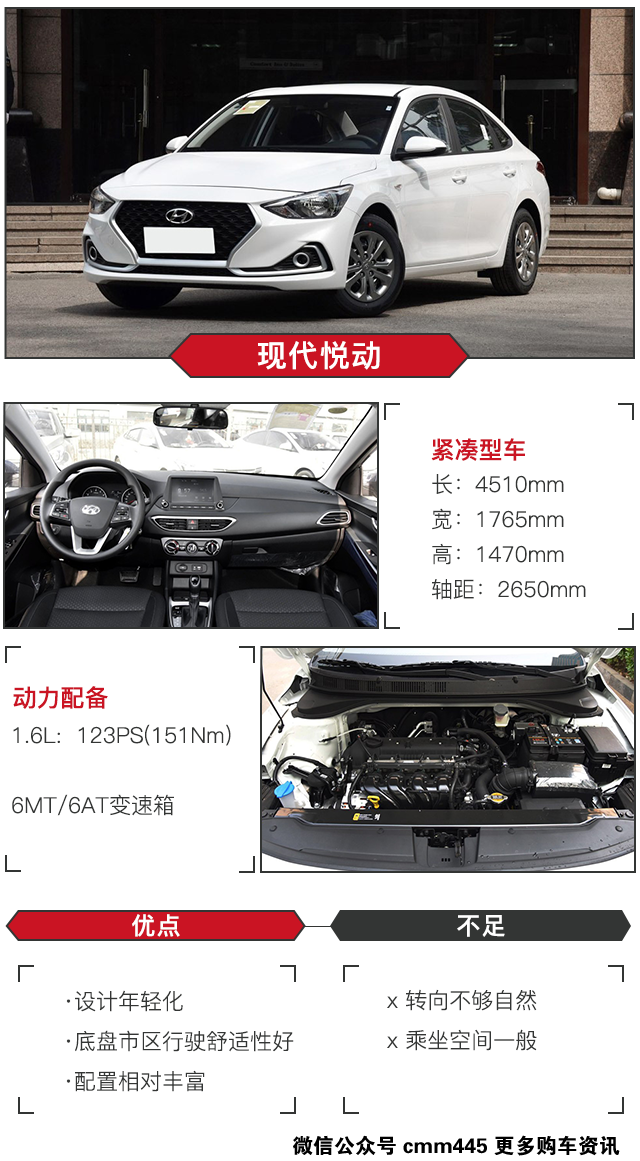 现代悦动

紧凑型车
长：4510mm
宽：1765mm
高：1470mm
轴距：2650mm

动力配备
1.6L：123PS(151Nm)

6MT/6AT变速箱

优点

·设计年轻化
·底盘市区行驶舒适性好
·配置相对丰富

不足

x 转向不够自然
x 乘坐空间一般

微信公众号 cmm445 更多购车资讯