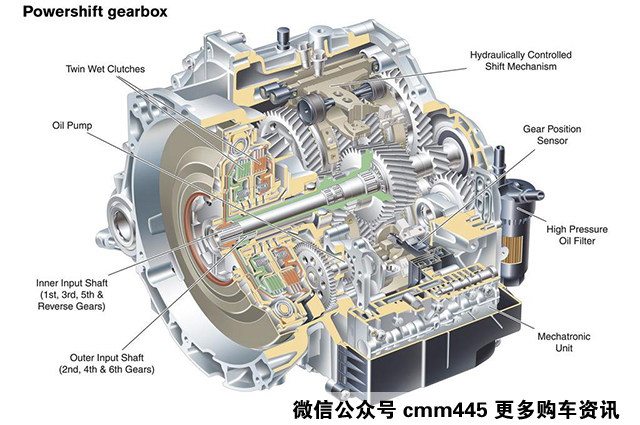 Powershift gearbox

Twin Wet Clutches

Oil Pump

Inner Input Shaft (1st, 3rd, 5th & Reverse Gears)

Outer Input Shaft (2nd, 4th & 6th Gears)

Hydraulically Controlled Shift Mechanism

Gear Position Sensor

High Pressure Oil Filter

Mechatronic Unit

微信公众号 cmm445 更多购车资讯