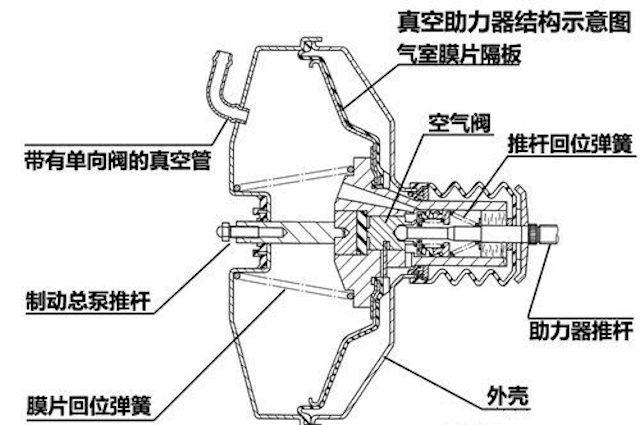 真空助力器结构示意图

气室膜片隔板

空气阀

推杆回位弹簧

带有单向阀的真空管

制动总泵推杆

助力器推杆

膜片回位弹簧

外壳