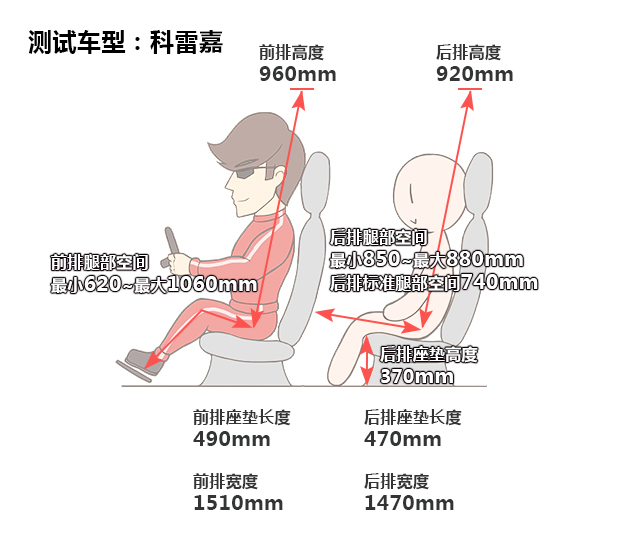 测试车型：科雷嘉

前排高度
960mm

后排高度
920mm

前排腿部空间
最小620~最大1060mm

后排腿部空间
最小850~最大880mm
后排标准腿部空间740mm

后排座垫高度
370mm

前排座垫长度
490mm

后排座垫长度
470mm

前排宽度
1510mm

后排宽度
1470mm