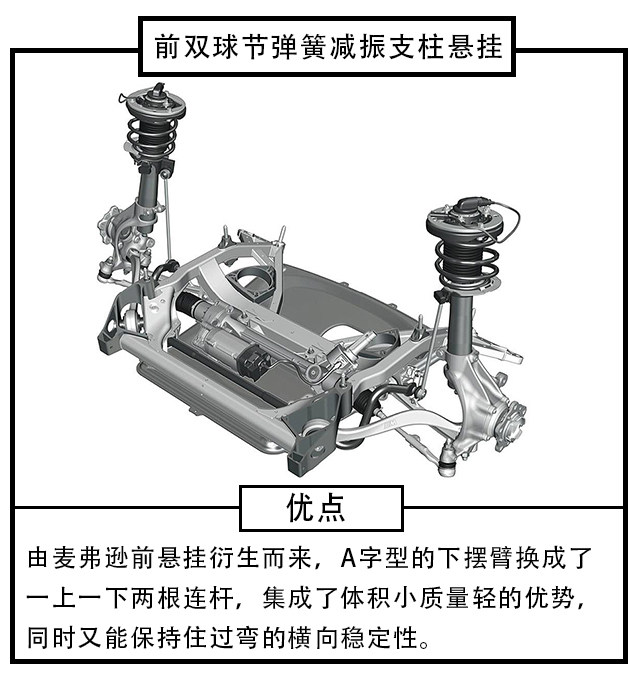 前双球节弹簧减振支柱悬挂

优点

由麦弗逊前悬挂衍生而来，A字型的下摆臂换成了一上一下两根连杆，集成了体积小质量轻的优势，同时又能保持住过弯的横向稳定性。