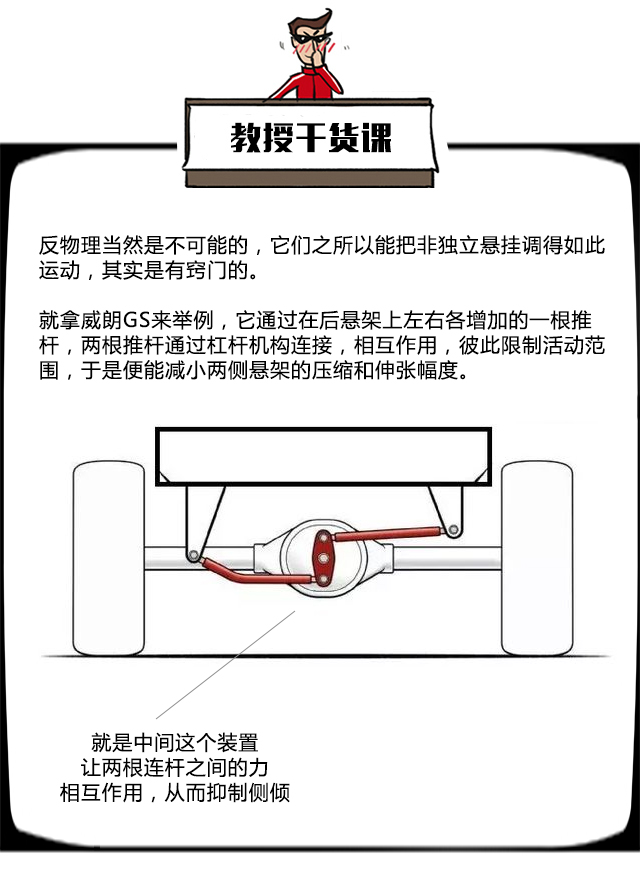 教授干货课

反物理当然是不可能的，它们之所以能把非独立悬挂调得如此运动，其实是有窍门的。

就拿威朗GS来举例，它通过在后悬架上左右各增加的一根推杆，两根推杆通过杠杆机构连接，相互作用，彼此限制活动范围，于是便能减小两侧悬架的压缩和伸张幅度。

就是中间这个装置
让两根连杆之间的力
相互作用，从而抑制侧倾