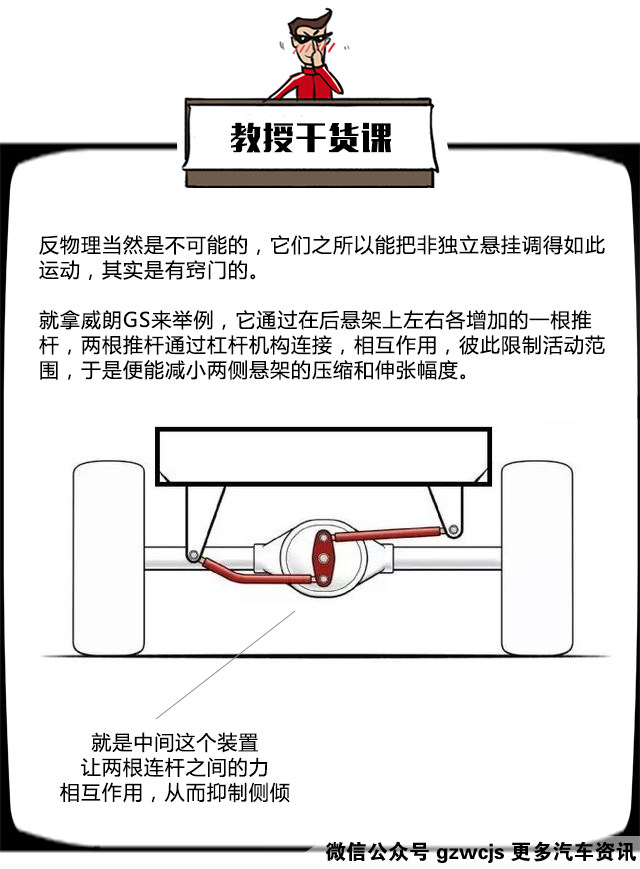 教授干货课

反物理当然是不可能的，它们之所以能把非独立悬挂调得如此运动，其实是有窍门的。

就拿威朗GS来举例，它通过在后悬架上左右各增加的一根推杆，两根推杆通过杠杆机构连接，相互作用，彼此限制活动范围，于是便能减小两侧悬架的压缩和伸张幅度。

就是中间这个装置
让两根连杆之间的力
相互作用，从而抑制侧倾

微信公众号 gzwcjs 更多汽车资讯