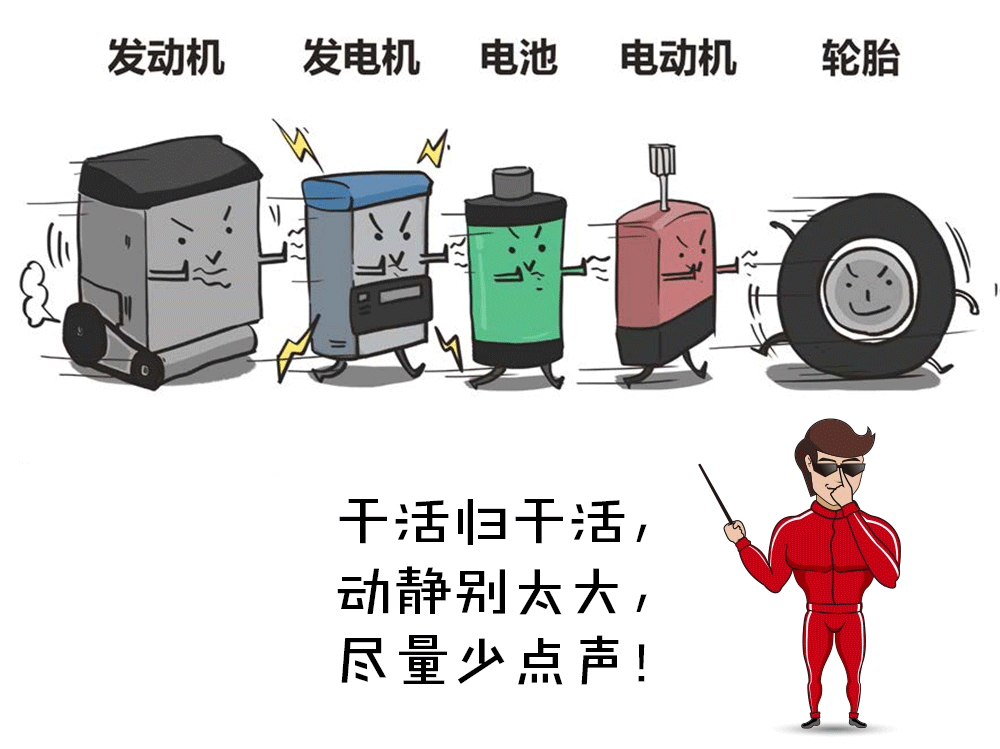 发动机 发电机 电池 电动机 轮胎

干活归干活，
动静别太大，
尽量少点声！