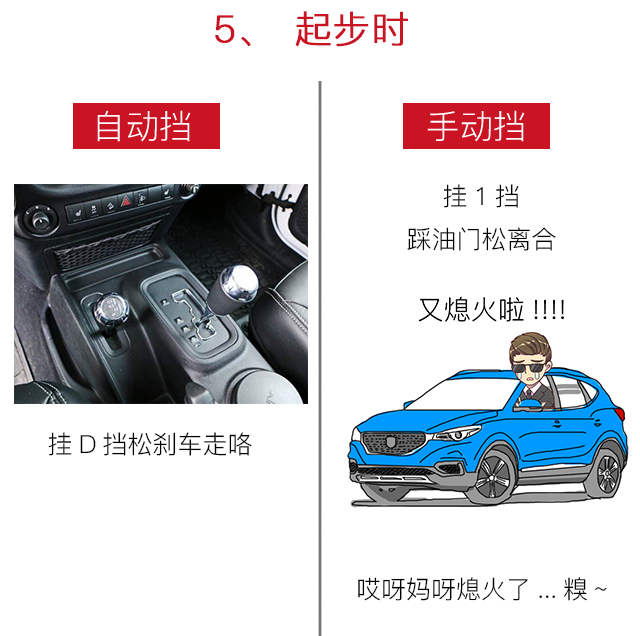 5、 起步时

自动挡

挂 D 挡松刹车走咯

手动挡

挂 1 挡
踩油门松离合

又熄火啦 !!!!

哎呀妈呀熄火了 ... 糗 ~