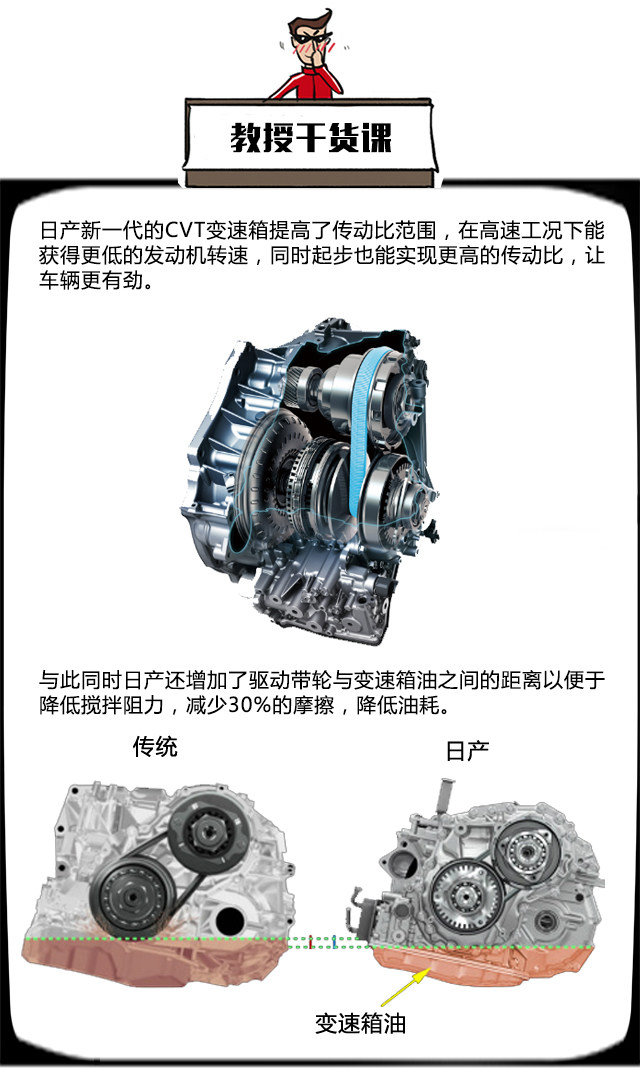 教授干货课

日产新一代的CVT变速箱提高了传动比范围，在高速工况下能获得更低的发动机转速，同时起步也能实现更高的传动比，让车辆更有劲。

与此同时日产还增加了驱动带轮与变速箱油之间的距离以便于降低搅拌阻力，减少30%的摩擦，降低油耗。

传统

日产

变速箱油