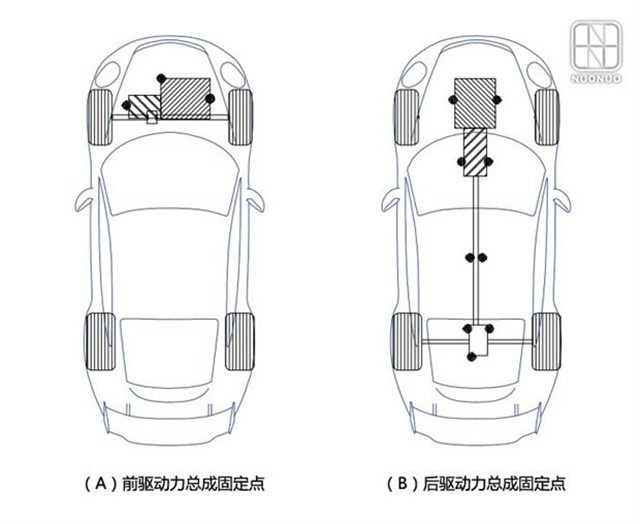 NUONUO

（A）前驱动力总成固定点

（B）后驱动力总成固定点