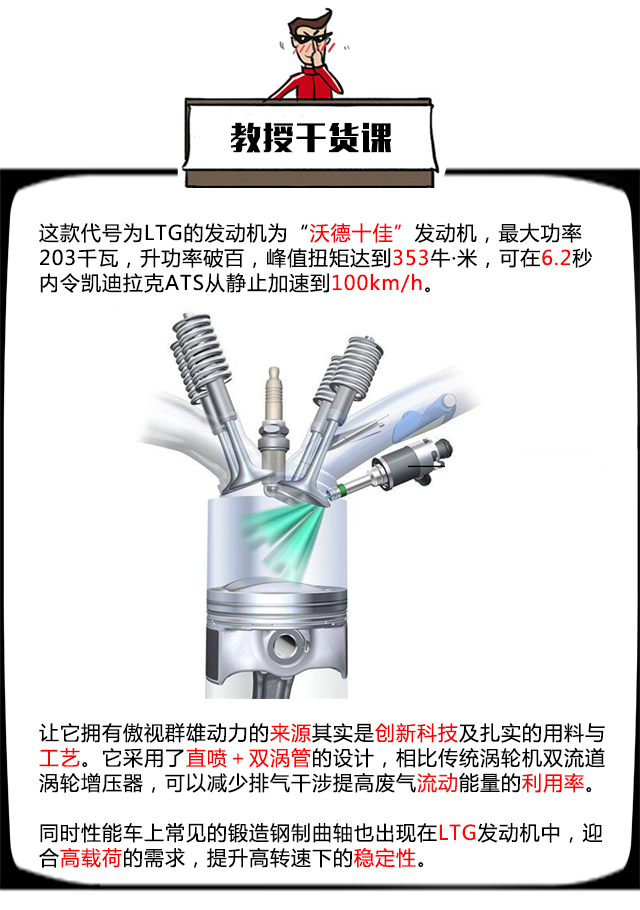 教授干货课

这款代号为LTG的发动机为“沃德十佳”发动机，最大功率203千瓦，升功率破百，峰值扭矩达到353牛·米，可在6.2秒内令凯迪拉克ATS从静止加速到100km/h。

让它拥有傲视群雄动力的来源其实是创新科技及扎实的用料与工艺。它采用了直喷＋双涡管的设计，相比传统涡轮机双流道涡轮增压器，可以减少排气干涉提高废气流动能量的利用率。

同时性能车上常见的锻造钢制曲轴也出现在LTG发动机中，迎合高载荷的需求，提升高转速下的稳定性。