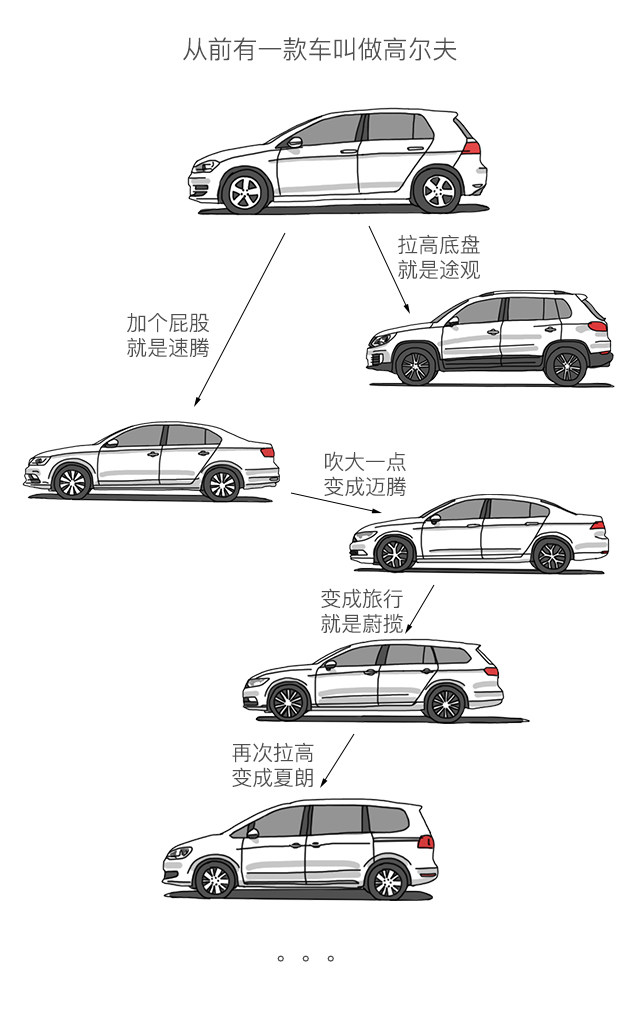 从前有一款车叫做高尔夫

拉高底盘
就是途观

加个屁股
就是速腾

吹大一点
变成迈腾

变成旅行
就是蔚揽

再次拉高
变成夏朗

。。。