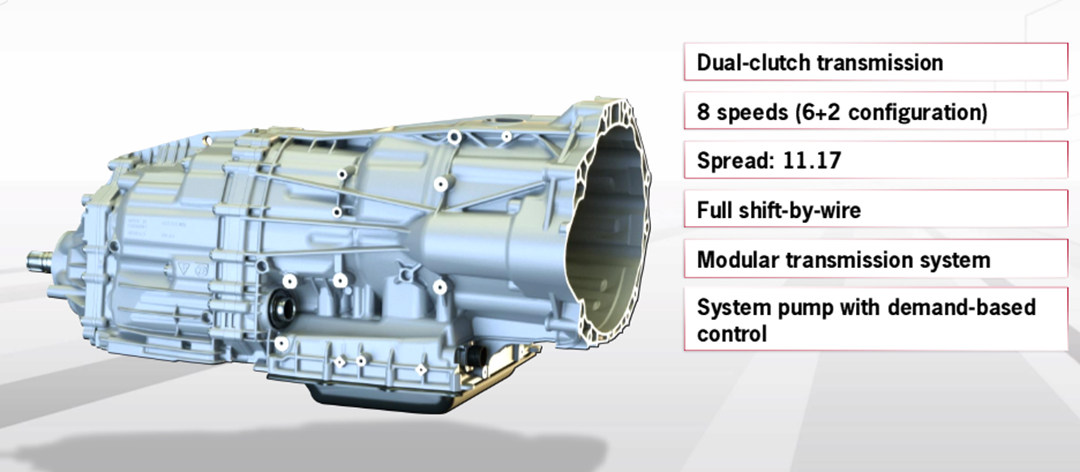 Dual-clutch transmission

8 speeds (6+2 configuration)

Spread: 11.17

Full shift-by-wire

Modular transmission system

System pump with demand-based control