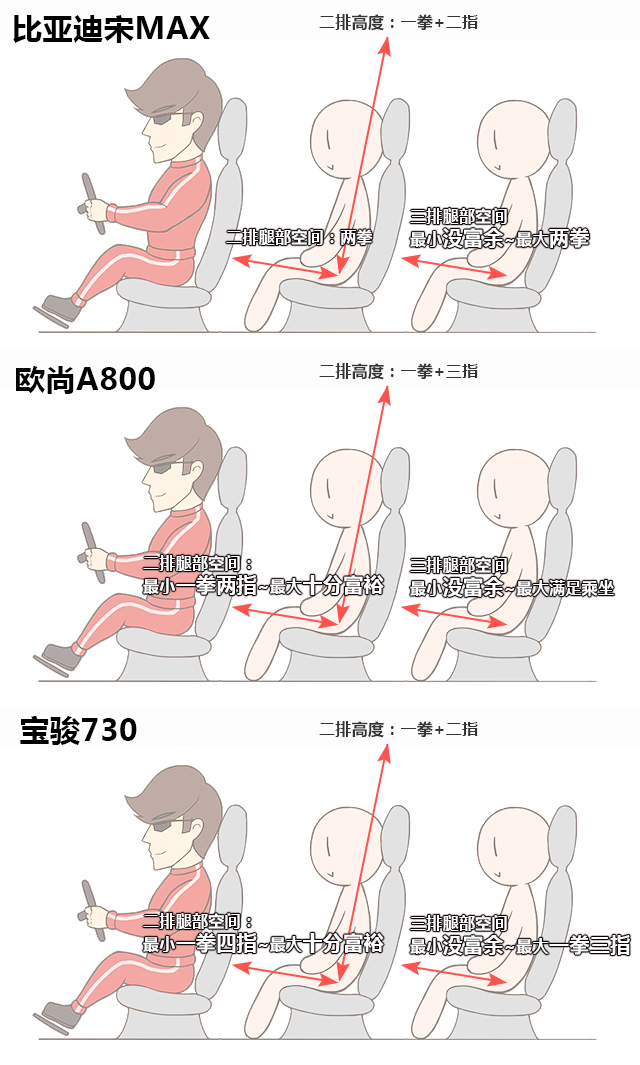 比亚迪宋MAX

二排高度：一拳+二指

二排腿部空间：两拳

三排腿部空间
最小没富余~最大两拳

欧尚A800

二排高度：一拳+三指

二排腿部空间：
最小一拳两指~最大十分富裕

三排腿部空间
最小没富余~最大满足乘坐

宝骏730

二排高度：一拳+二指

二排腿部空间：
最小一拳四指~最大十分富裕

三排腿部空间
最小没富余~最大一拳三指