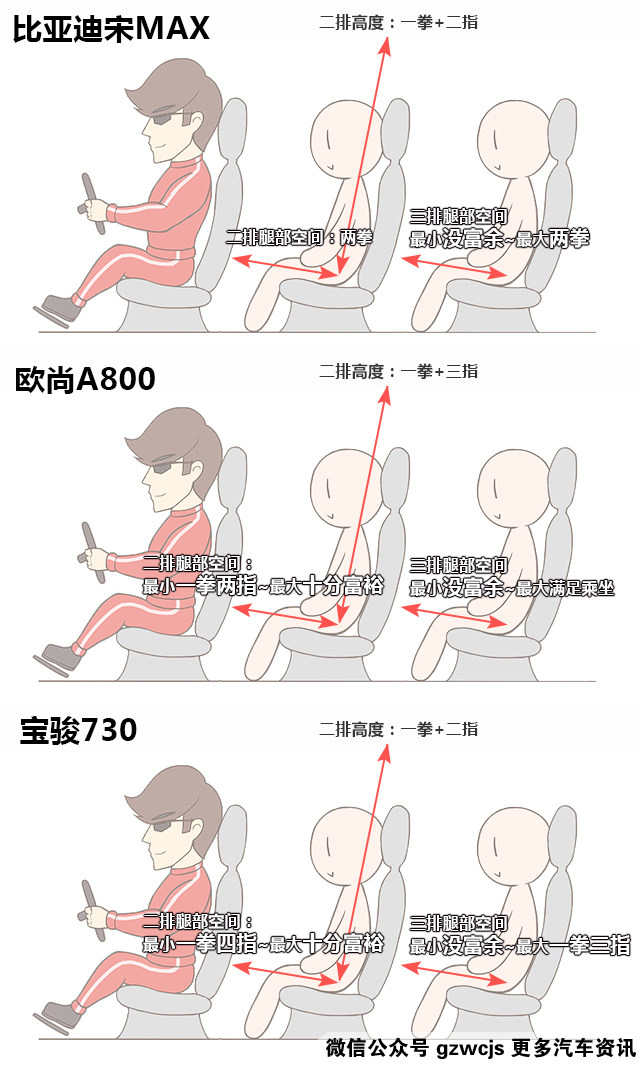 比亚迪宋MAX

二排高度：一拳+二指

二排腿部空间：两拳

三排腿部空间
最小没富余~最大两拳

欧尚A800

二排高度：一拳+三指

二排腿部空间：
最小一拳两指~最大十分富裕

三排腿部空间
最小没富余~最大满足乘坐

宝骏730

二排高度：一拳+二指

二排腿部空间：
最小一拳四指~最大十分富裕

三排腿部空间
最小没富余~最大一拳三指

微信公众号 gzwcjs 更多汽车资讯