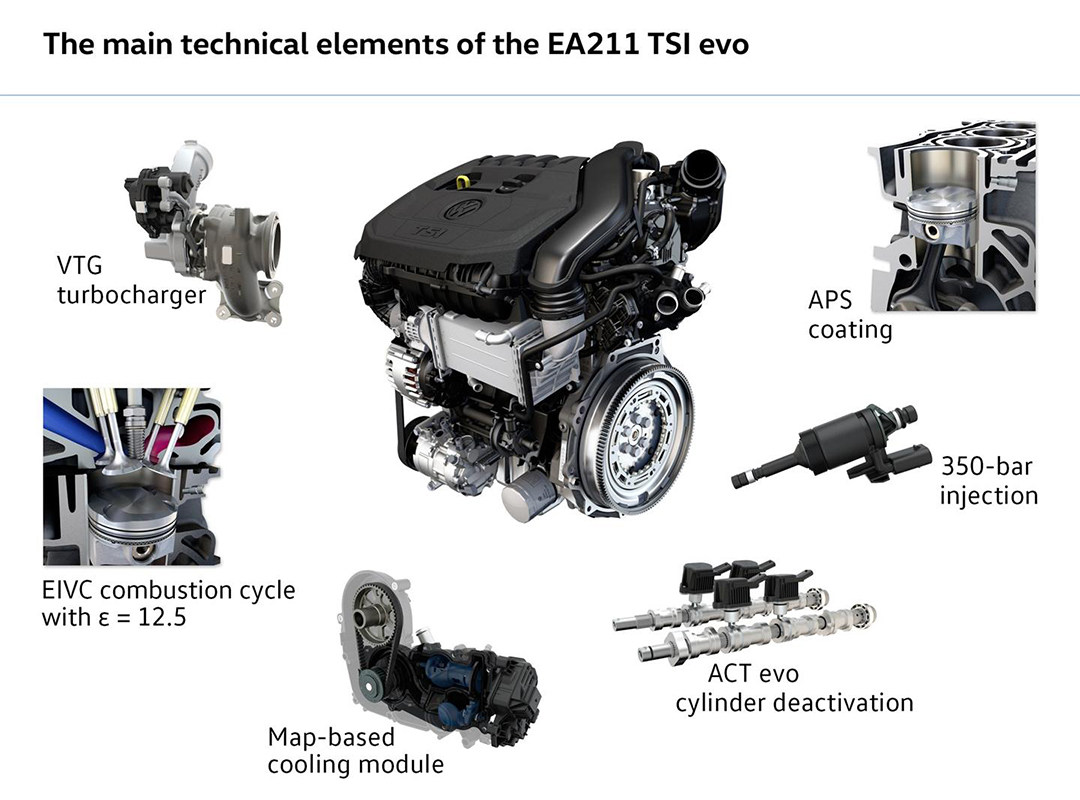 The main technical elements of the EA211 TSI evo

VTG turbocharger

TSI

APS coating

350-bar injection

EIVC combustion cycle with $\varepsilon = 12.5$

Map-based cooling module

ACT evo cylinder deactivation