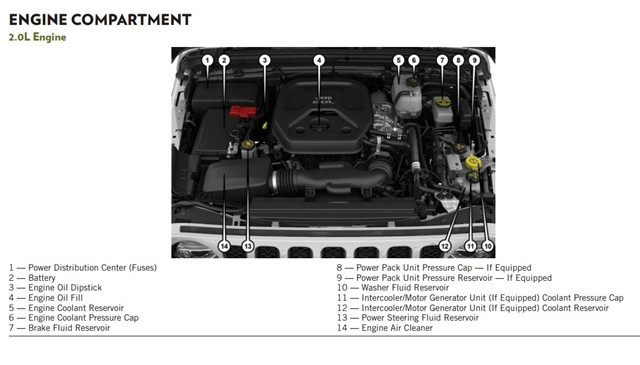 ENGINE COMPARTMENT

2.0L Engine

1 2 3 4 5 6 7 8 9

14 13 12 11 10

1 — Power Distribution Center (Fuses)
2 — Battery
3 — Engine Oil Dipstick
4 — Engine Oil Fill
5 — Engine Coolant Reservoir
6 — Engine Coolant Pressure Cap
7 — Brake Fluid Reservoir

8 — Power Pack Unit Pressure Cap — If Equipped
9 — Power Pack Unit Pressure Reservoir — If Equipped
10 — Washer Fluid Reservoir
11 — Intercooler/Motor Generator Unit (If Equipped) Coolant Pressure Cap
12 — Intercooler/Motor Generator Unit (If Equipped) Coolant Reservoir
13 — Power Steering Fluid Reservoir
14 — Engine Air Cleaner