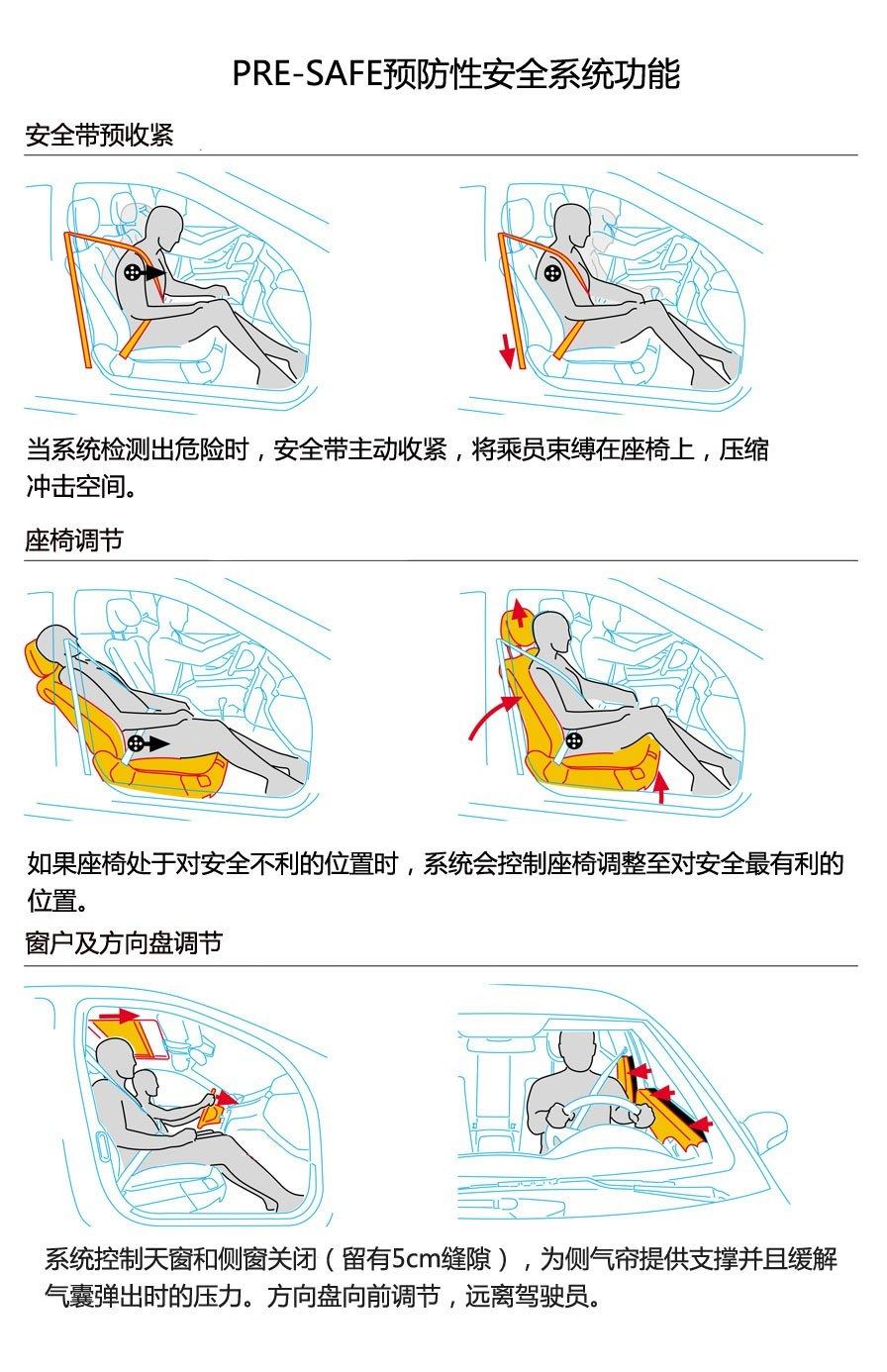 PRE-SAFE预防性安全系统功能

安全带预收紧

当系统检测出危险时，安全带主动收紧，将乘员束缚在座椅上，压缩冲击空间。

座椅调节

如果座椅处于对安全不利的位置时，系统会控制座椅调整至对安全最有利的位置。

窗户及方向盘调节

系统控制天窗和侧窗关闭（留有5cm缝隙），为侧气帘提供支撑并且缓解气囊弹出时的压力。方向盘向前调节，远离驾驶员。