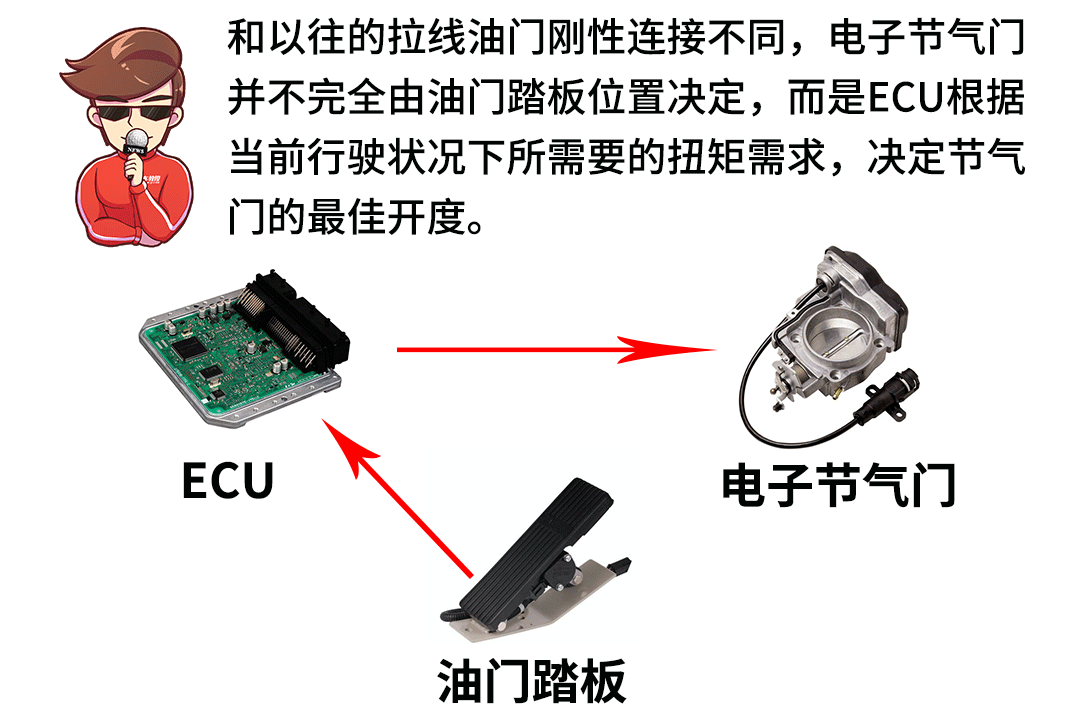 和以往的拉线油门刚性连接不同，电子节气门并不完全由油门踏板位置决定，而是ECU根据当前行驶状况下所需要的扭矩需求，决定节气门的最佳开度。

ECU

电子节气门

油门踏板