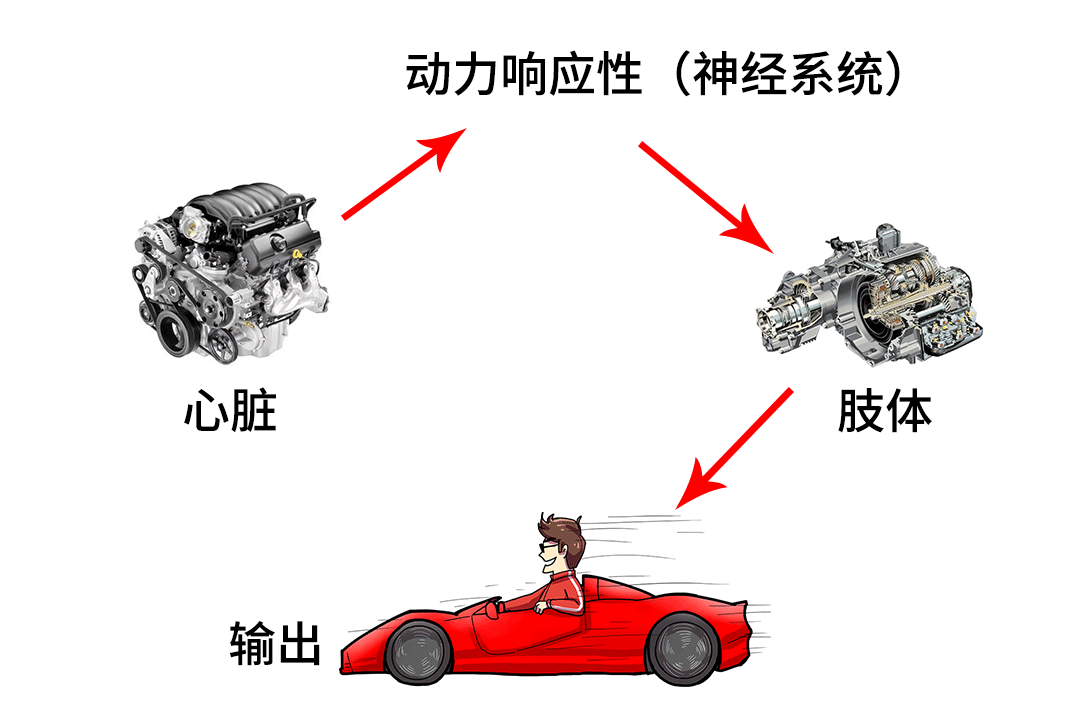 动力响应性（神经系统）

心脏

肢体

输出