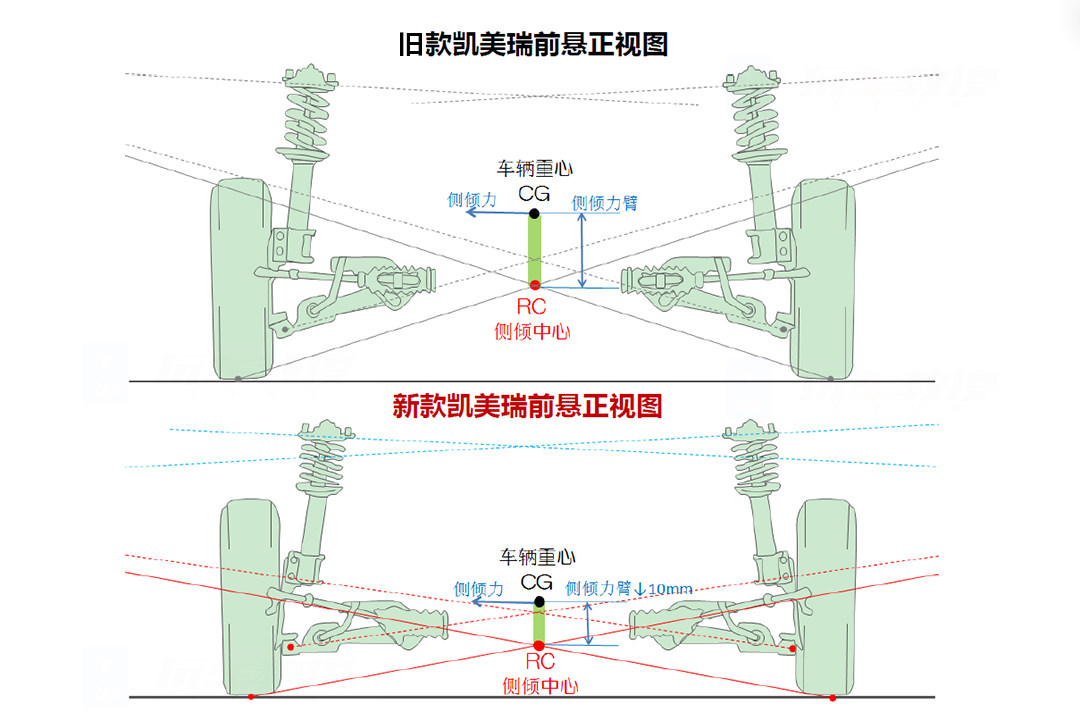 旧款凯美瑞前悬正视图

车辆重心
CG
侧倾力
侧倾力臂
RC
侧倾中心

新款凯美瑞前悬正视图

车辆重心
CG
侧倾力
侧倾力臂↓10mm
RC
侧倾中心