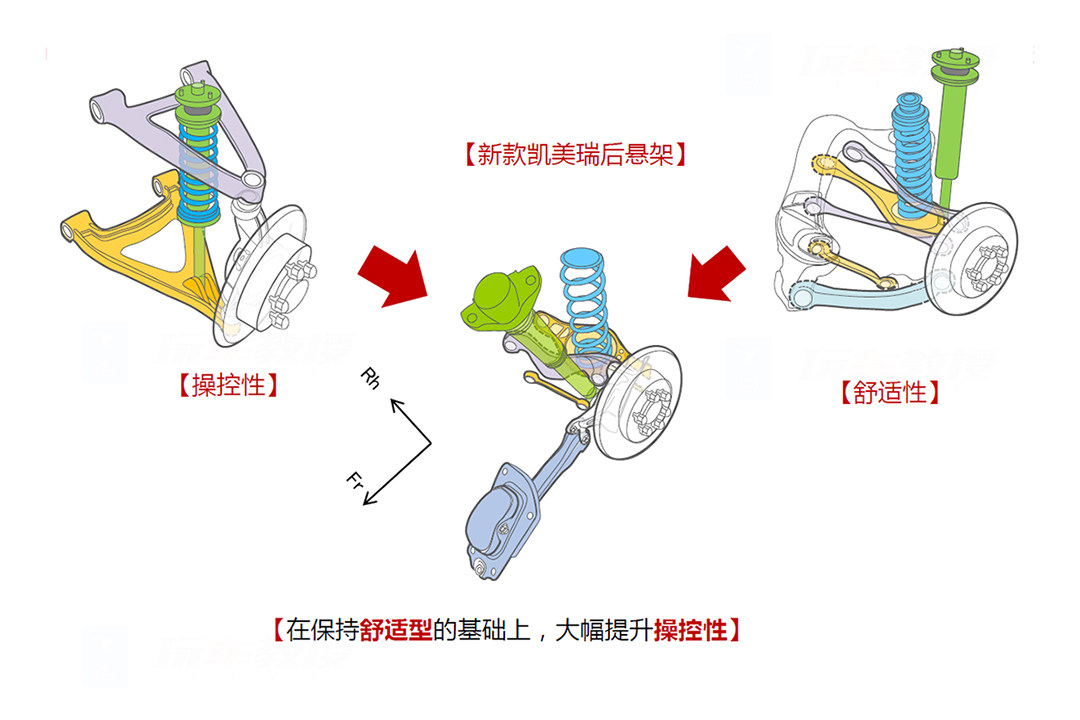 【新款凯美瑞后悬架】

【操控性】

Rh

Fr

【舒适性】

【在保持舒适型的基础上，大幅提升操控性】