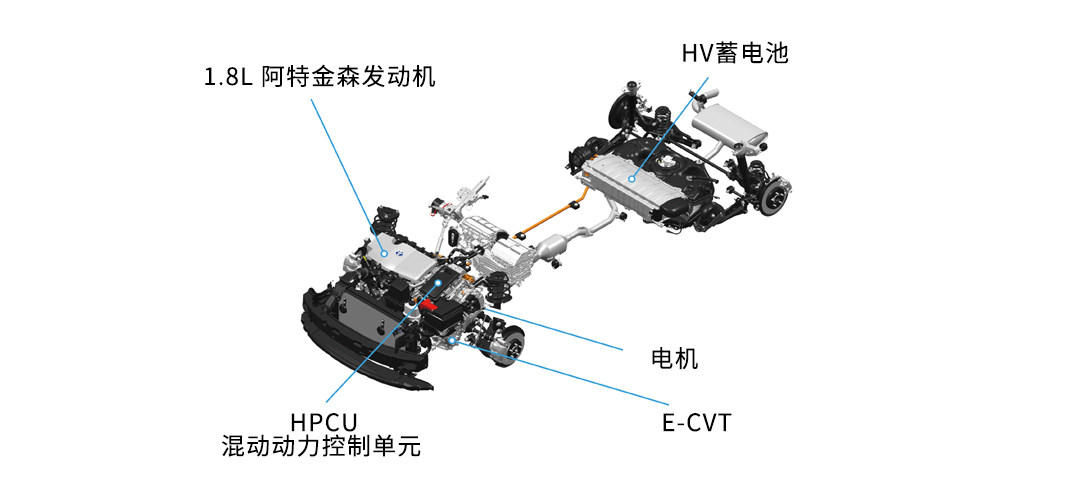 1.8L 阿特金森发动机

HV蓄电池

电机

E-CVT

HPCU
混动动力控制单元