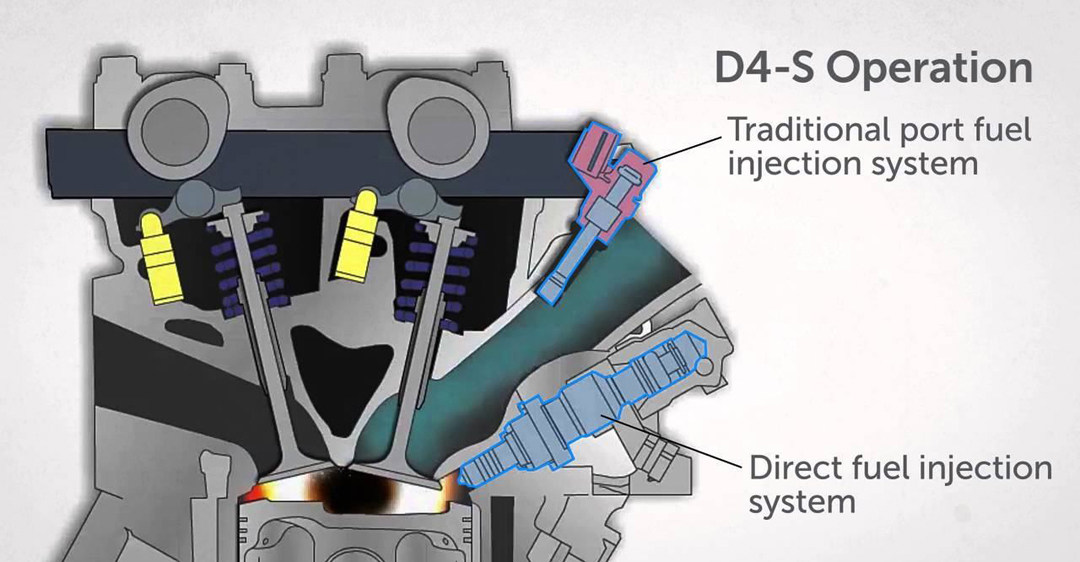 D4-S Operation

Traditional port fuel injection system

Direct fuel injection system