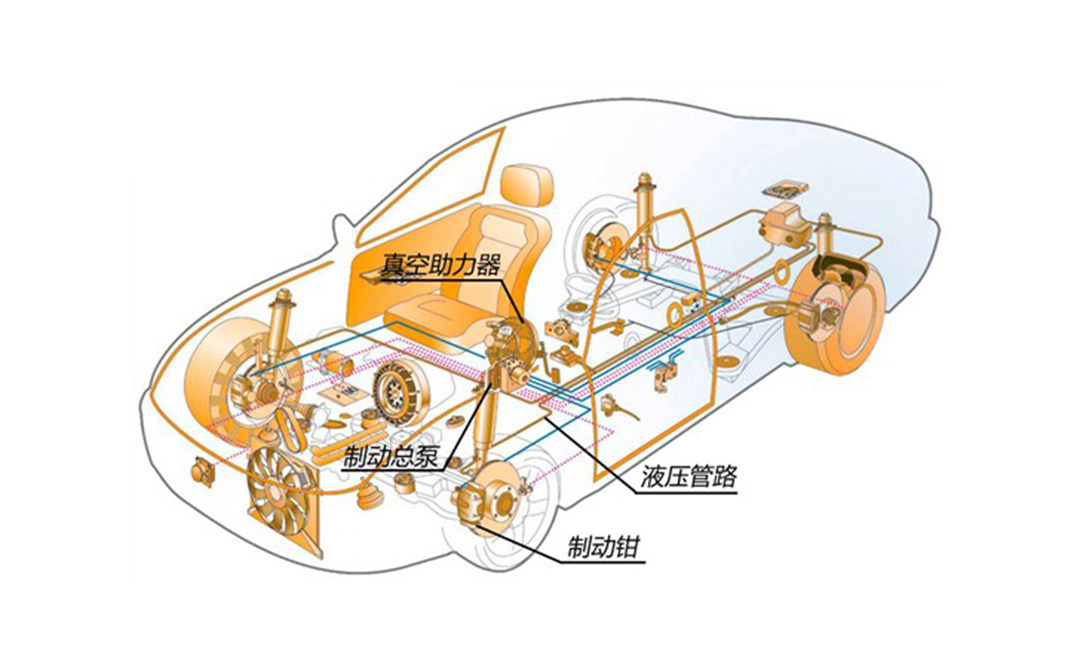 真空助力器

制动总泵

液压管路

制动钳