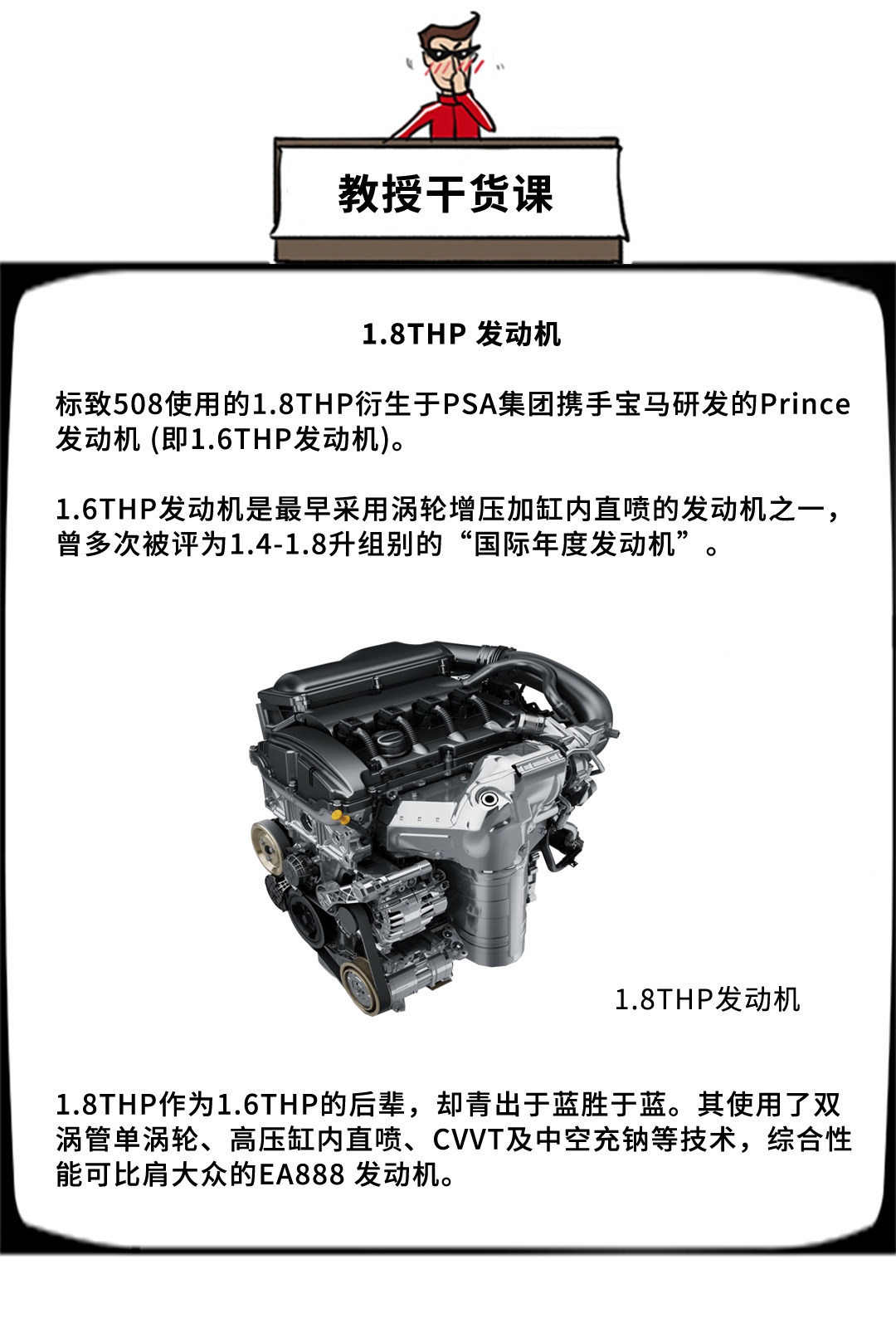 教授干货课

1.8THP 发动机

标致508使用的1.8THP衍生于PSA集团携手宝马研发的Prince发动机 (即1.6THP发动机)。

1.6THP发动机是最早采用涡轮增压加缸内直喷的发动机之一，曾多次被评为1.4-1.8升组别的“国际年度发动机”。

1.8THP发动机

1.8THP作为1.6THP的后辈，却青出于蓝胜于蓝。其使用了双涡管单涡轮、高压缸内直喷、CVVT及中空充钠等技术，综合性能可比肩大众的EA888 发动机。