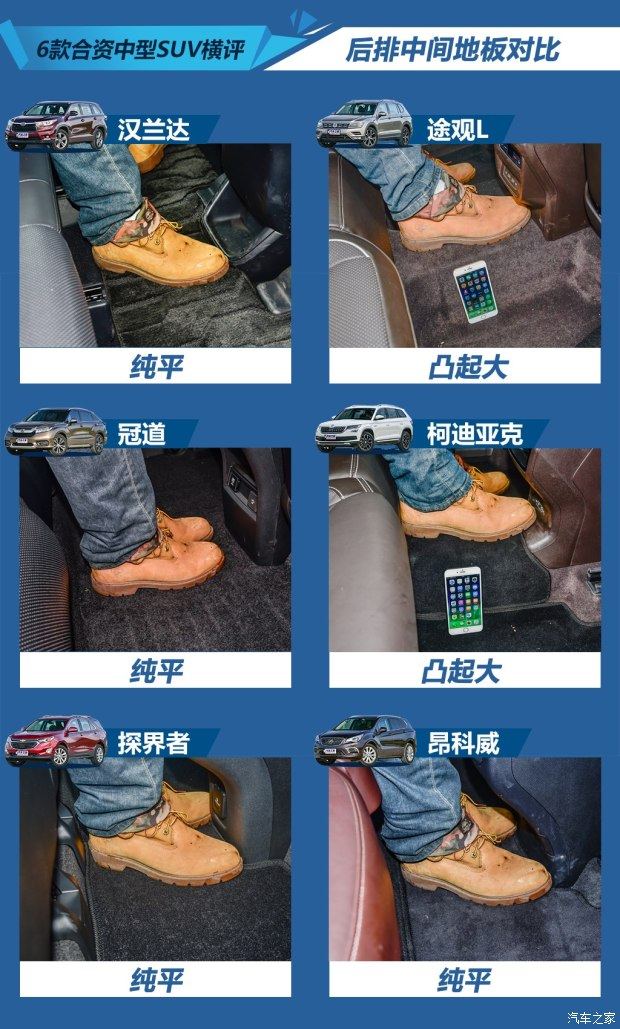 6款合资中型SUV横评

后排中间地板对比

汉兰达

纯平

途观L

凸起大

冠道

纯平

柯迪亚克

凸起大

探界者

纯平

昂科威

纯平

汽车之家