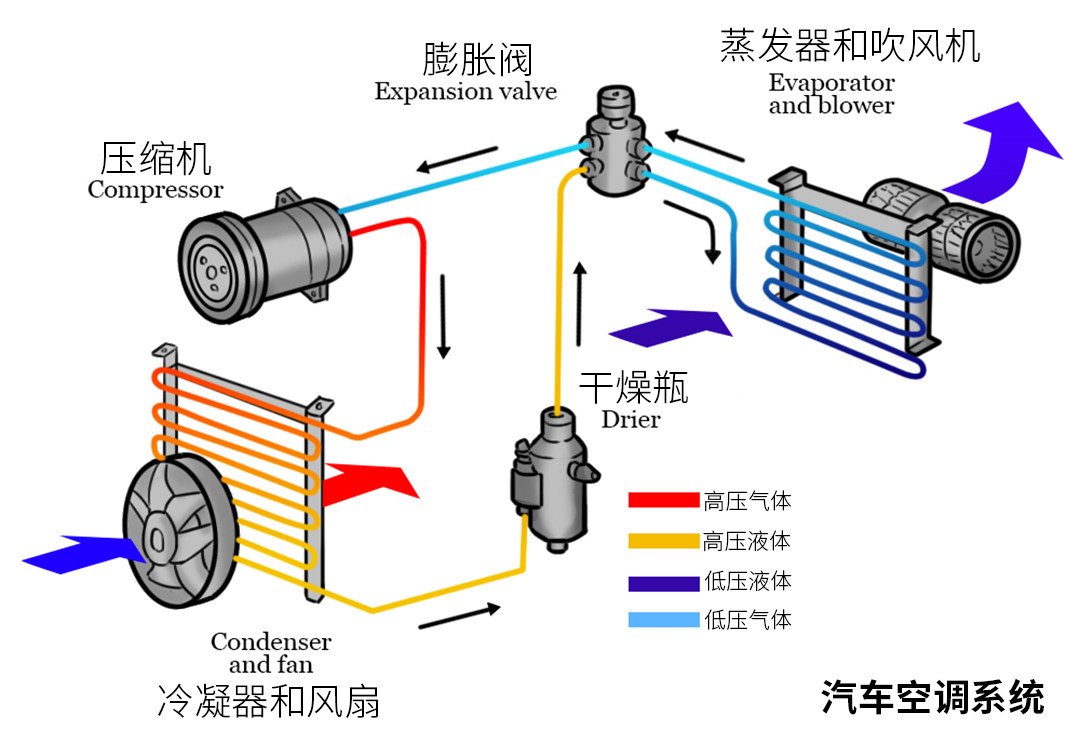 膨胀阀
Expansion valve

蒸发器和吹风机
Evaporator and blower

压缩机
Compressor

干燥瓶
Drier

高压气体
高压液体
低压液体
低压气体

Condenser and fan
冷凝器和风扇

汽车空调系统