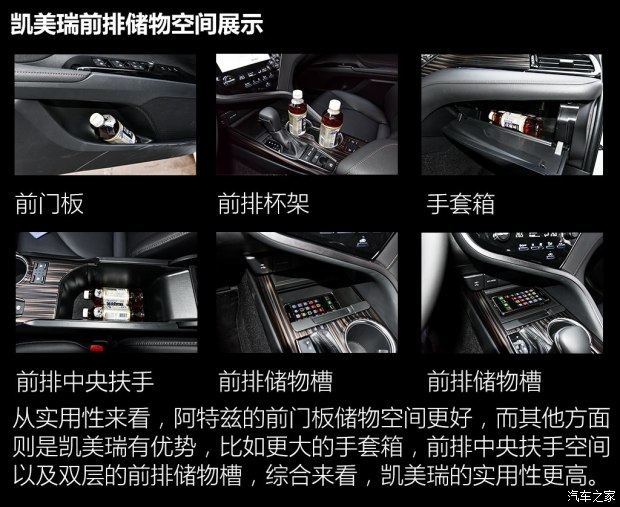 凯美瑞前排储物空间展示

前门板

前排杯架

手套箱

前排中央扶手

前排储物槽

前排储物槽

从实用性来看，阿特兹的前门板储物空间更好，而其他方面则是凯美瑞有优势，比如更大的手套箱，前排中央扶手空间以及双层的前排储物槽，综合来看，凯美瑞的实用性更高。

汽车之家