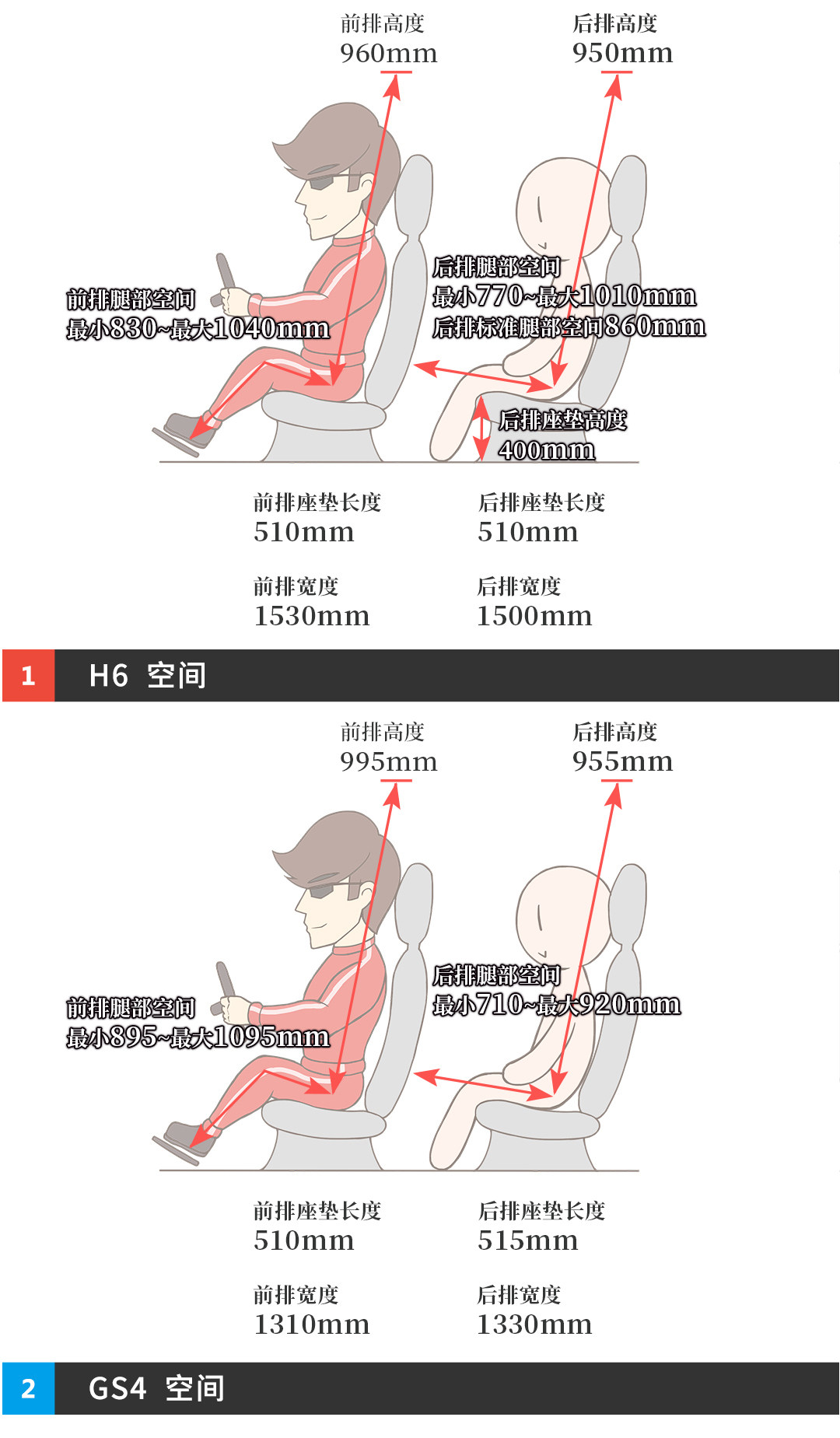 前排高度
960mm

后排高度
950mm

前排腿部空间
最小830~最大1040mm

后排腿部空间
最小770~最大1010mm
后排标准腿部空间860mm

后排座垫高度
400mm

前排座垫长度
510mm

后排座垫长度
510mm

前排宽度
1530mm

后排宽度
1500mm

1 H6 空间

前排高度
995mm

后排高度
955mm

前排腿部空间
最小895~最大1095mm

后排腿部空间
最小710~最大920mm

前排座垫长度
510mm

后排座垫长度
515mm

前排宽度
1310mm

后排宽度
1330mm

2 GS4 空间