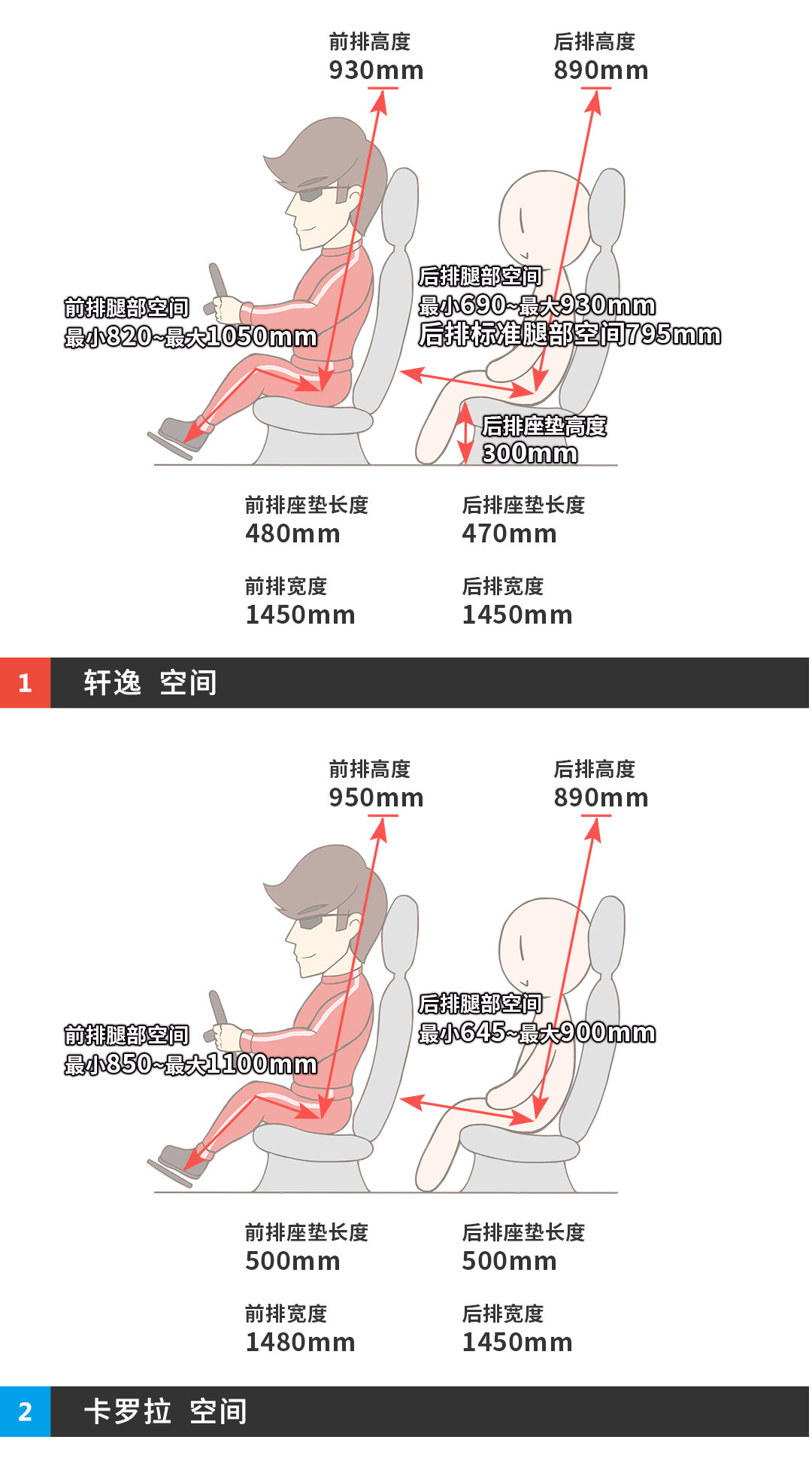 前排高度
930mm

后排高度
890mm

前排腿部空间
最小820~最大1050mm

后排腿部空间
最小690~最大930mm
后排标准腿部空间795mm

后排座垫高度
300mm

前排座垫长度
480mm

后排座垫长度
470mm

前排宽度
1450mm

后排宽度
1450mm

1 轩逸 空间

前排高度
950mm

后排高度
890mm

前排腿部空间
最小850~最大1100mm

后排腿部空间
最小645~最大900mm

前排座垫长度
500mm

后排座垫长度
500mm

前排宽度
1480mm

后排宽度
1450mm

2 卡罗拉 空间