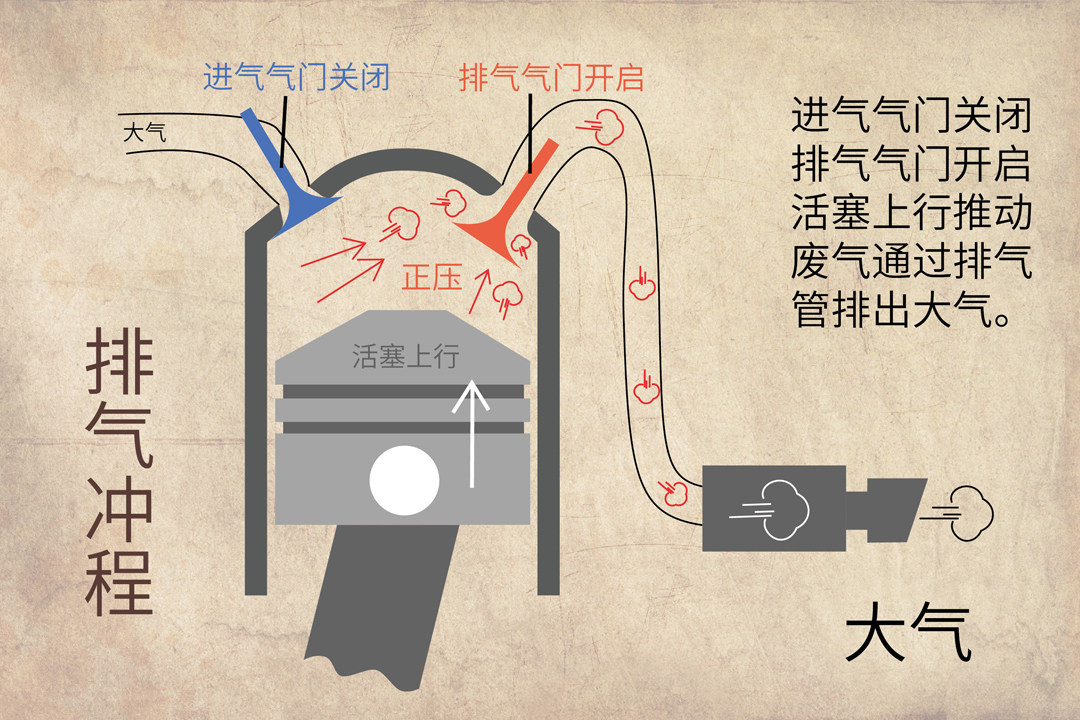 进气气门关闭

排气气门开启

大气

进气气门关闭
排气气门开启
活塞上行推动
废气通过排气
管排出大气。

正压

活塞上行

排气冲程

大气