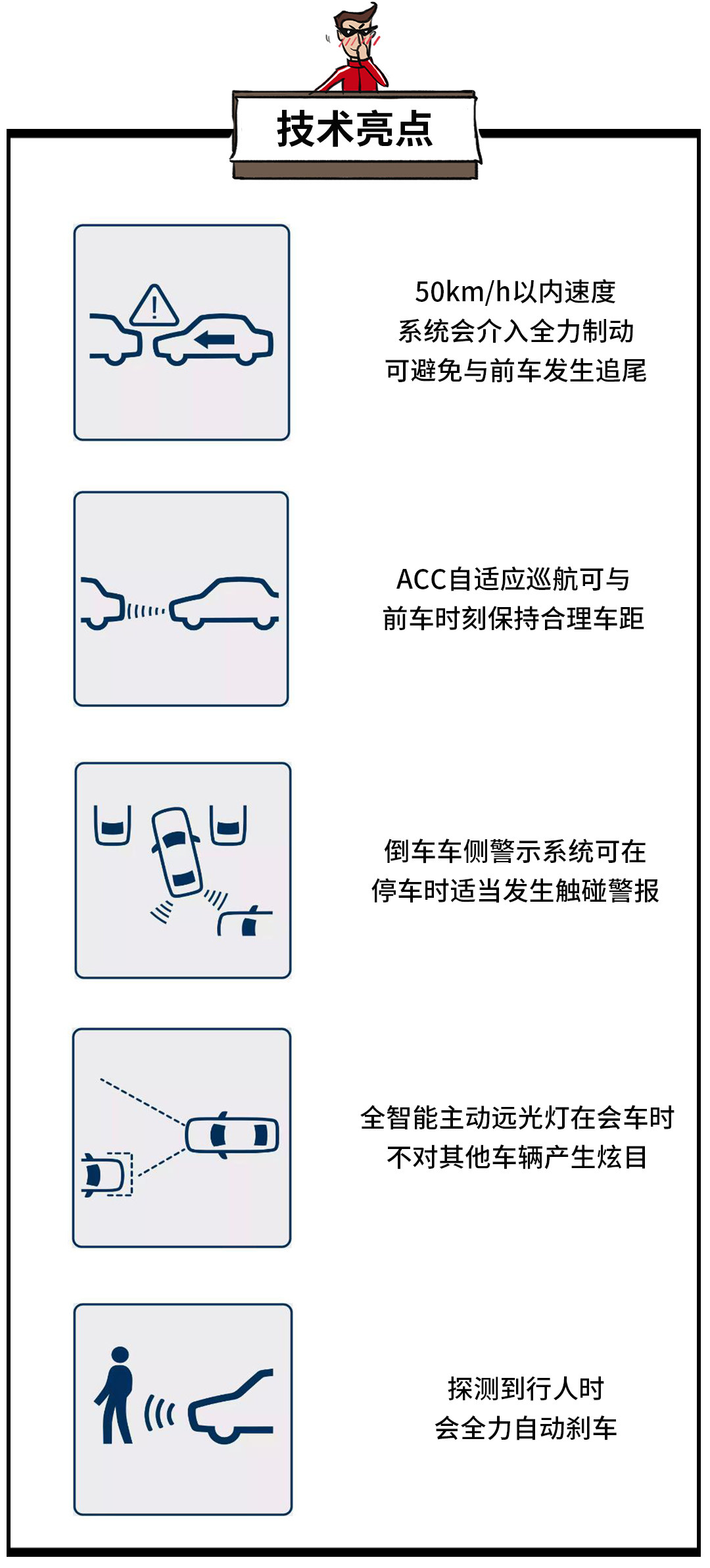 技术亮点

50km/h以内速度
系统会介入全力制动
可避免与前车发生追尾

ACC自适应巡航可与
前车时刻保持合理车距

倒车车侧警示系统可在
停车时适当发生触碰警报

全智能主动远光灯在会车时
不对其他车辆产生炫目

探测到行人时
会全力自动刹车