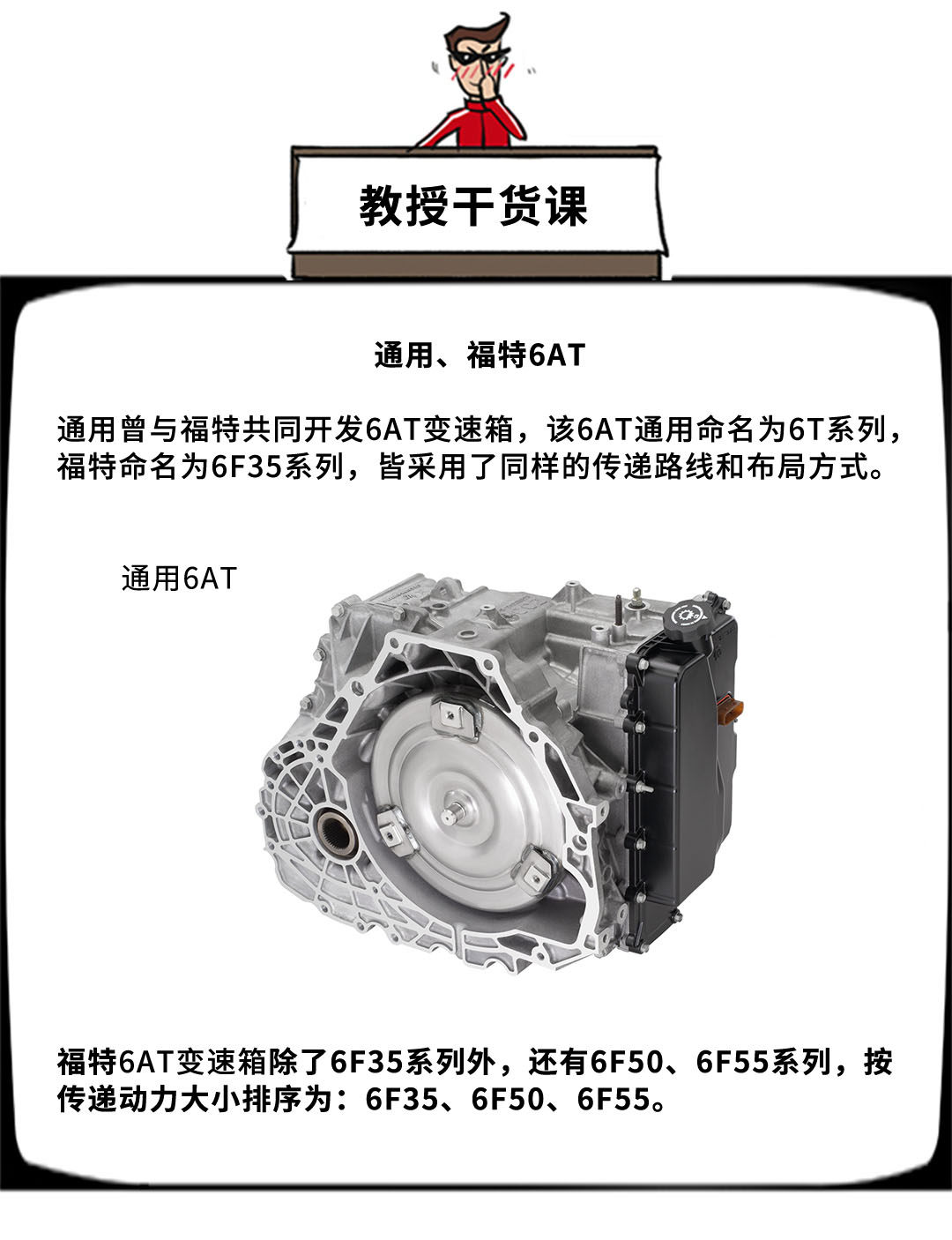 教授干货课

通用、福特6AT

通用曾与福特共同开发6AT变速箱，该6AT通用命名为6T系列，福特命名为6F35系列，皆采用了同样的传递路线和布局方式。

通用6AT

福特6AT变速箱除了6F35系列外，还有6F50、6F55系列，按传递动力大小排序为：6F35、6F50、6F55。